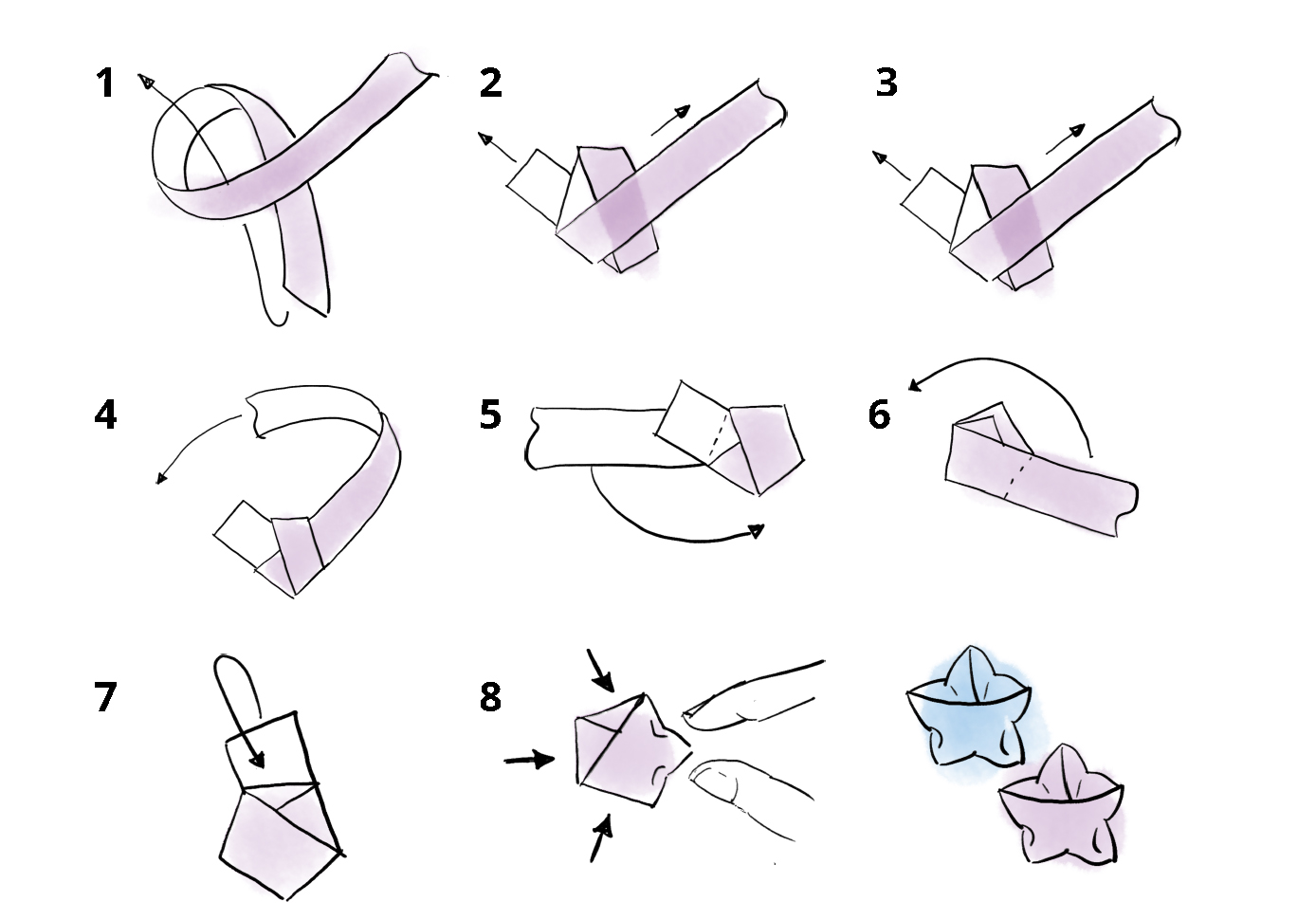 1

2

3

4

5

6

7

8